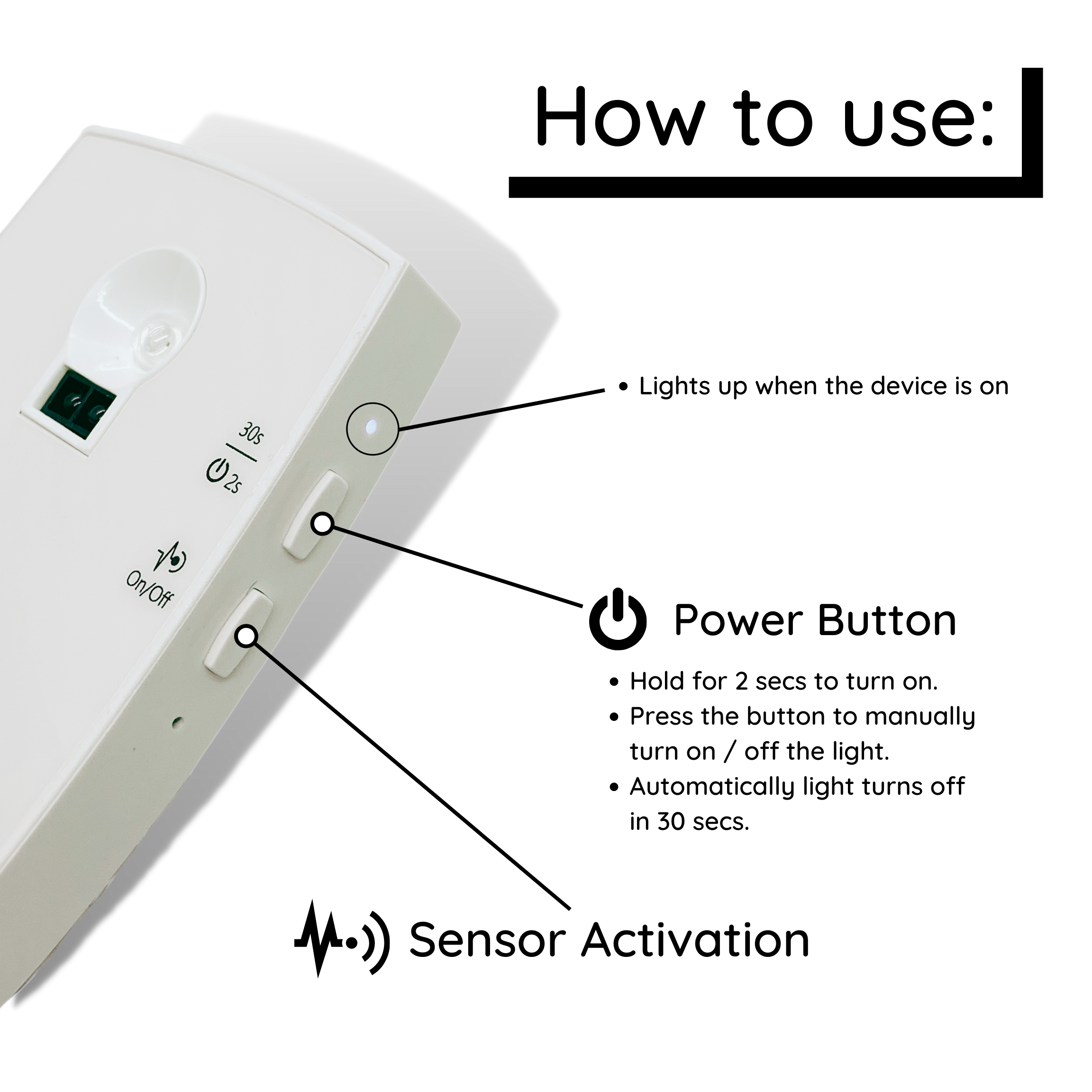 How to use:

30s
2s

On/Off

• Lights up when the device is on

Power Button

• Hold for 2 secs to turn on.
• Press the button to manually turn on / off the light.
• Automatically light turns off in 30 secs.

Sensor Activation